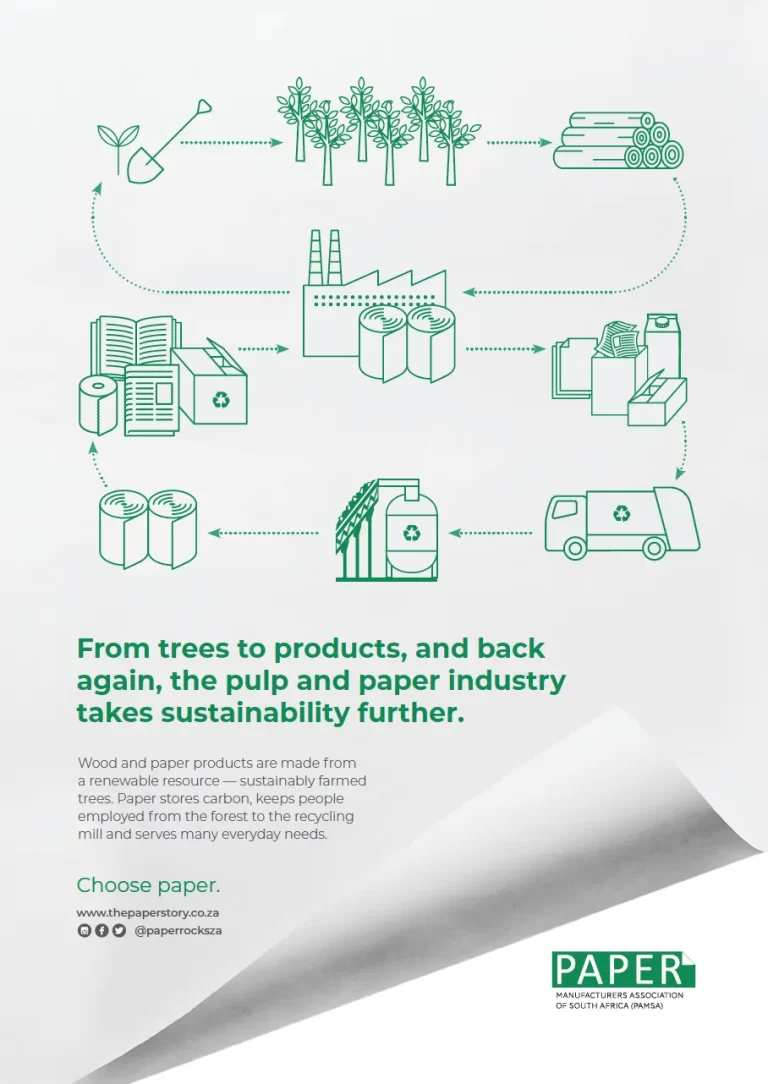 From trees to products, and back again, the pulp and paper industry takes sustainability further.

Wood and paper products are made from a renewable resource — sustainably farmed trees. Paper stores carbon, keeps people employed from the forest to the recycling mill and serves many everyday needs.

Choose paper.

www.thepaperstory.co.za
@paperrocksza

PAPER
MANUFACTURERS ASSOCIATION OF SOUTH AFRICA (PAMSA)