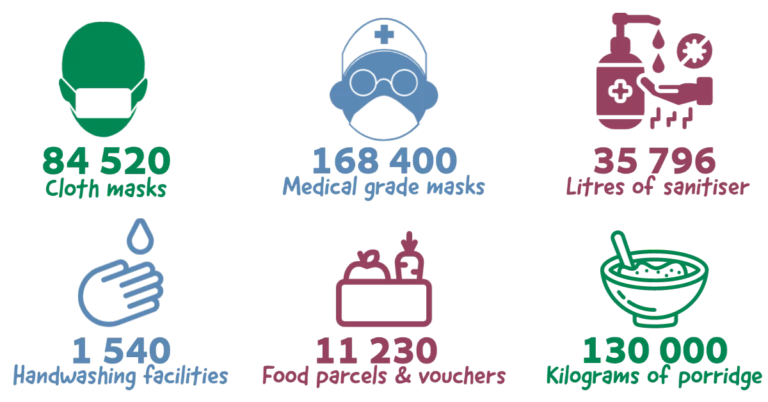 84 520
Cloth masks

168 400
Medical grade masks

35 796
Litres of sanitiser

1 540
Handwashing facilities

11 230
Food parcels & vouchers

130 000
Kilograms of porridge