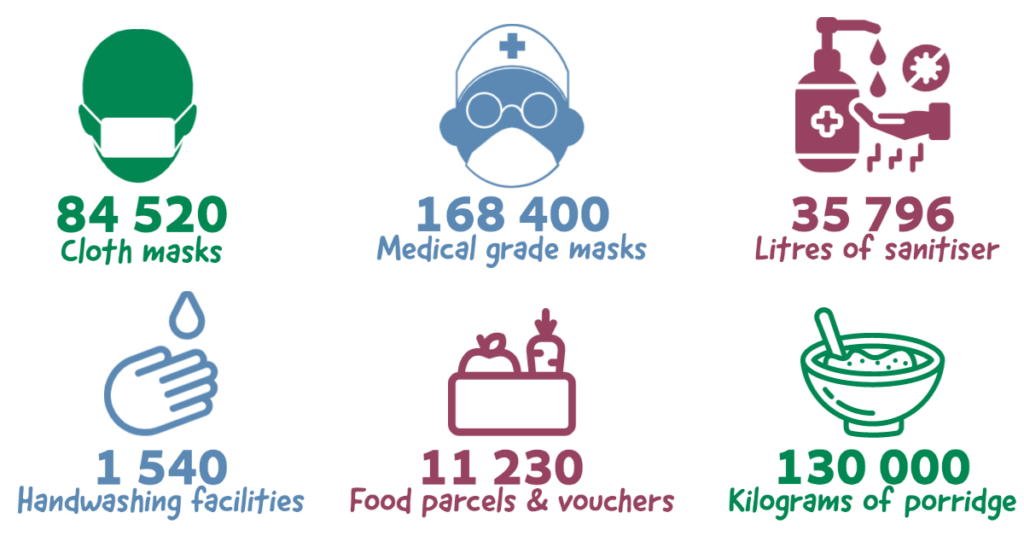 84 520
Cloth masks

168 400
Medical grade masks

35 796
Litres of sanitiser

1 540
Handwashing facilities

11 230
Food parcels & vouchers

130 000
Kilograms of porridge